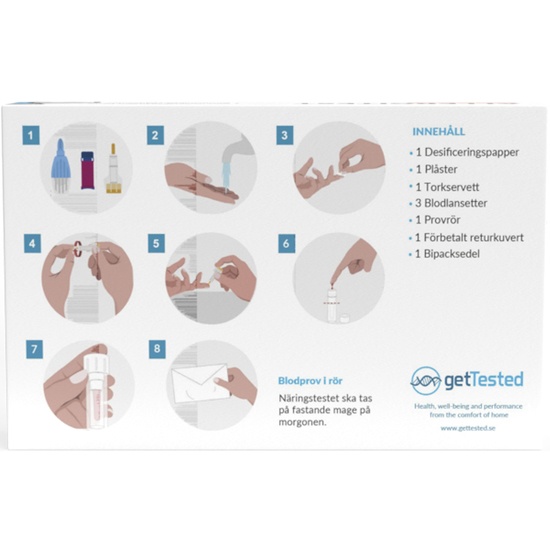 1

2

3

4

5

6

7

8

INNEHÅLL
• 1 Desificeringspapper
• 1 Plåster
• 1 Torkservett
• 3 Blodlansetter
• 1 Provrör
• 1 Förbetalt returkuvert
• 1 Bipacksedel

Blodprov i rör
Näringstestet ska tas på fastande mage på morgonen.

getTested
Health, well-being and performance from the comfort of home
www.gettested.se